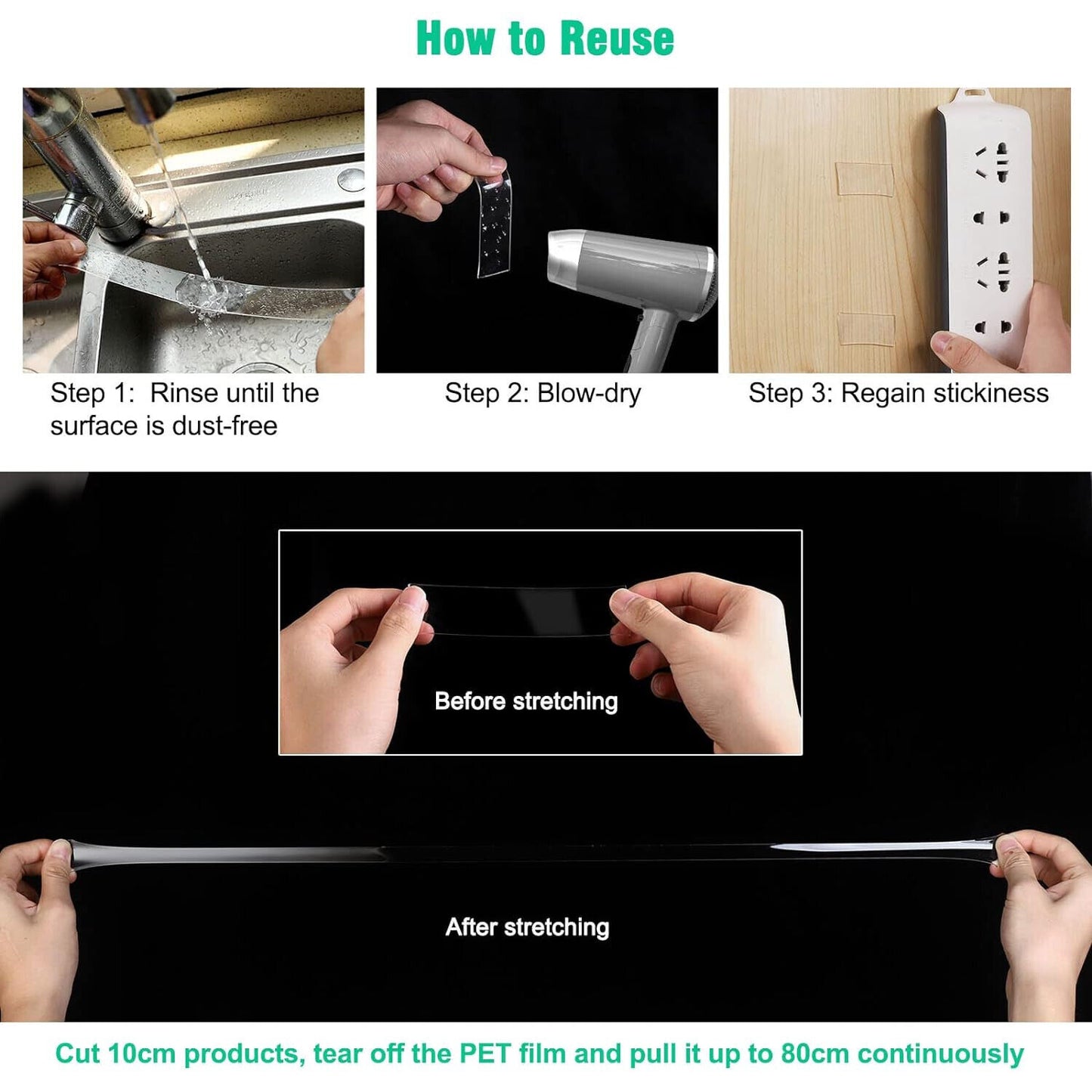 How to Reuse

Step 1: Rinse until the surface is dust-free

Step 2: Blow-dry

Step 3: Regain stickiness

Before stretching

After stretching

Cut 10cm products, tear off the PET film and pull it up to 80cm continuously