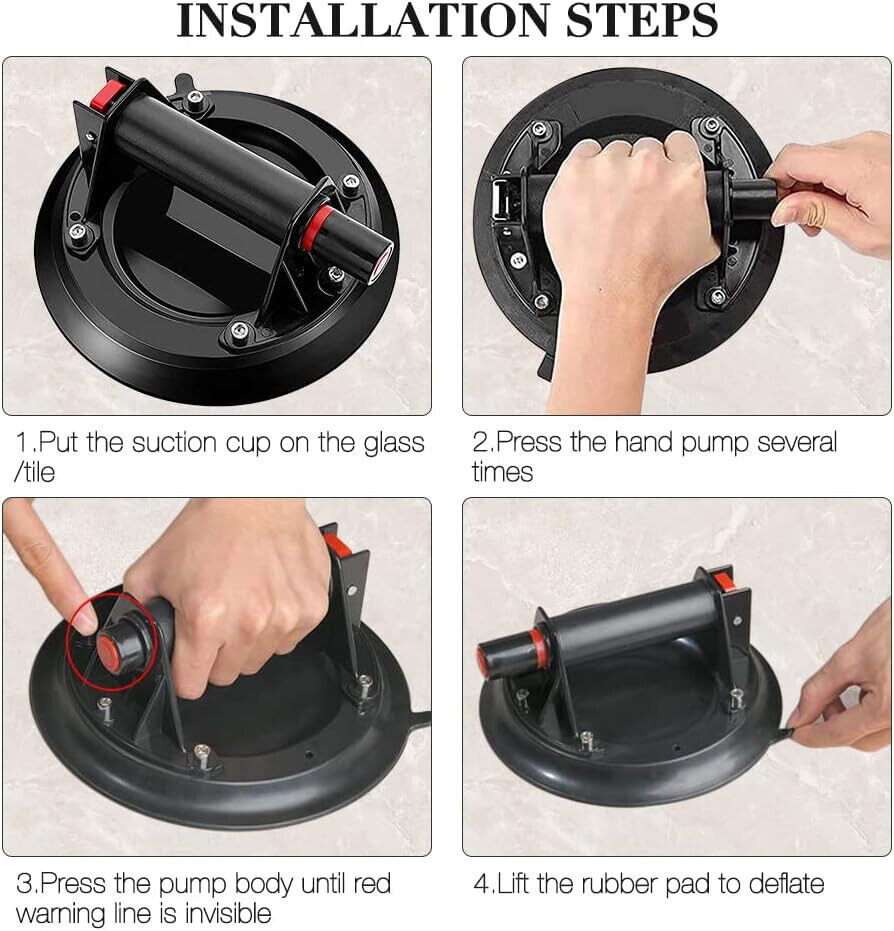 INSTALLATION STEPS

1.Put the suction cup on the glass /tile

2.Press the hand pump several times

3.Press the pump body until red warning line is invisible

4.Lift the rubber pad to deflate